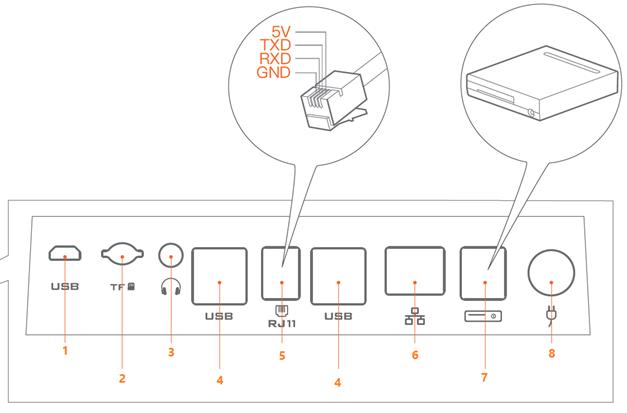 5V
TXD
RXD
GND

USB
TF
USB
RJ11
USB

1
2
3
4
5
4
6
7
8